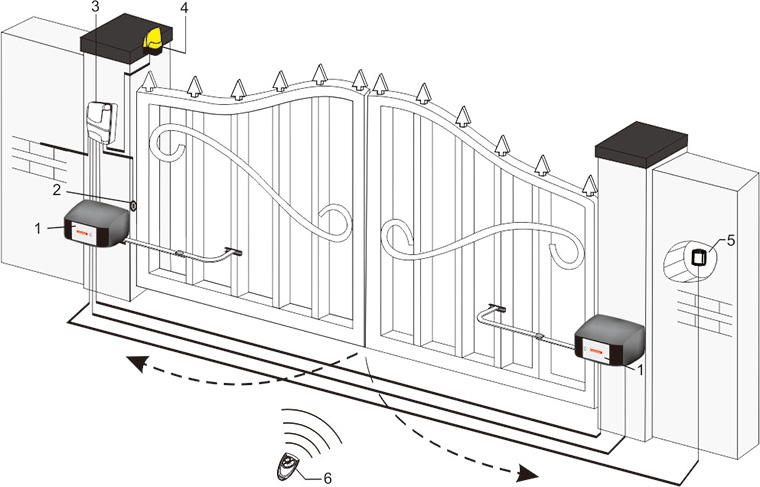 3
4
2
1
5
1
6